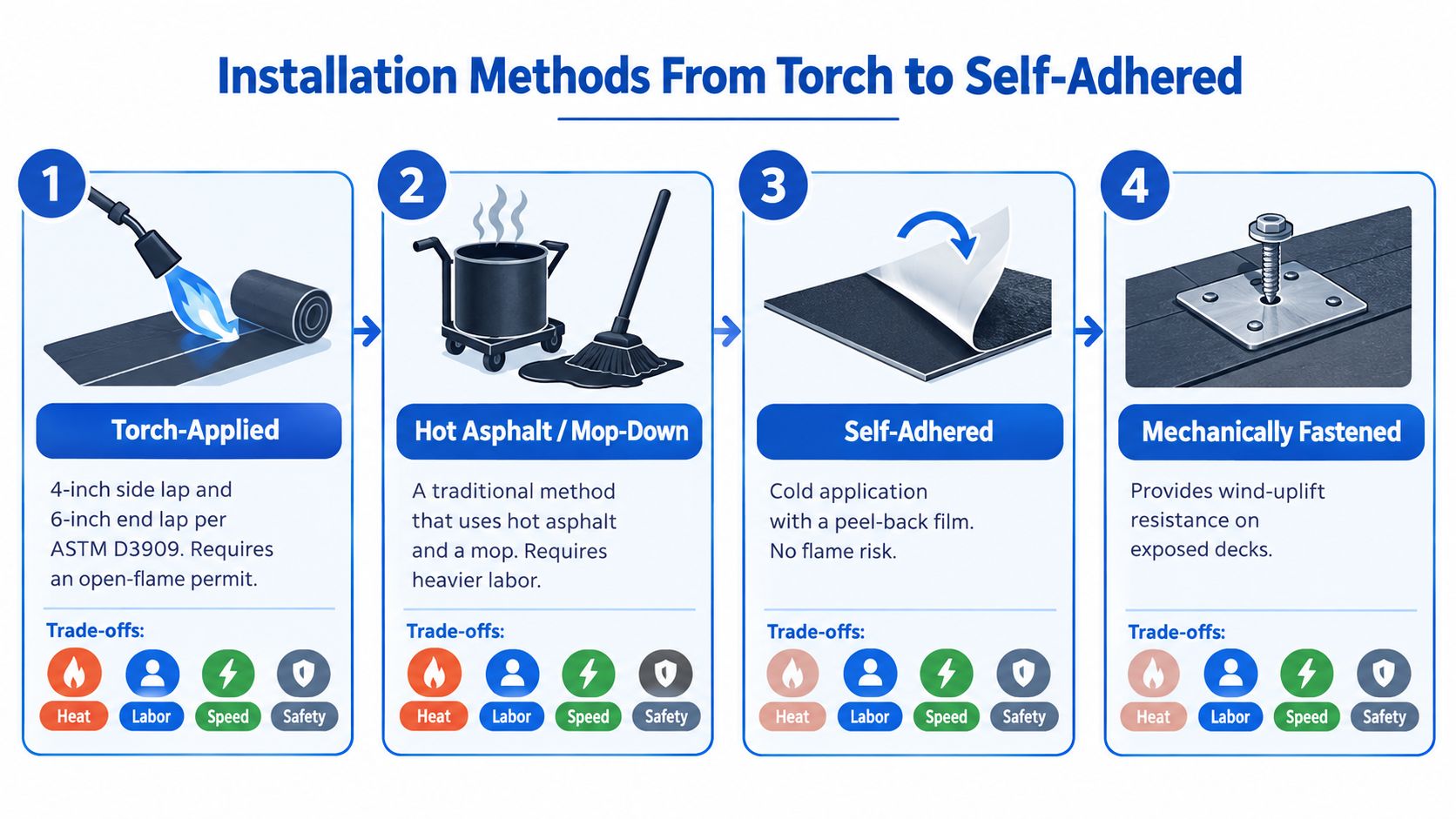 Installation Methods From Torch to Self-Adhered

1

Torch-Applied

4-inch side lap and 6-inch end lap per ASTM D3909. Requires an open-flame permit.

Trade-offs:

Heat Labor Speed Safety

2

Hot Asphalt / Mop-Down

A traditional method that uses hot asphalt and a mop. Requires heavier labor.

Trade-offs:

Heat Labor Speed Safety

3

Self-Adhered

Cold application with a peel-back film. No flame risk.

Trade-offs:

Heat Labor Speed Safety

4

Mechanically Fastened

Provides wind-uplift resistance on exposed decks.

Trade-offs:

Heat Labor Speed Safety