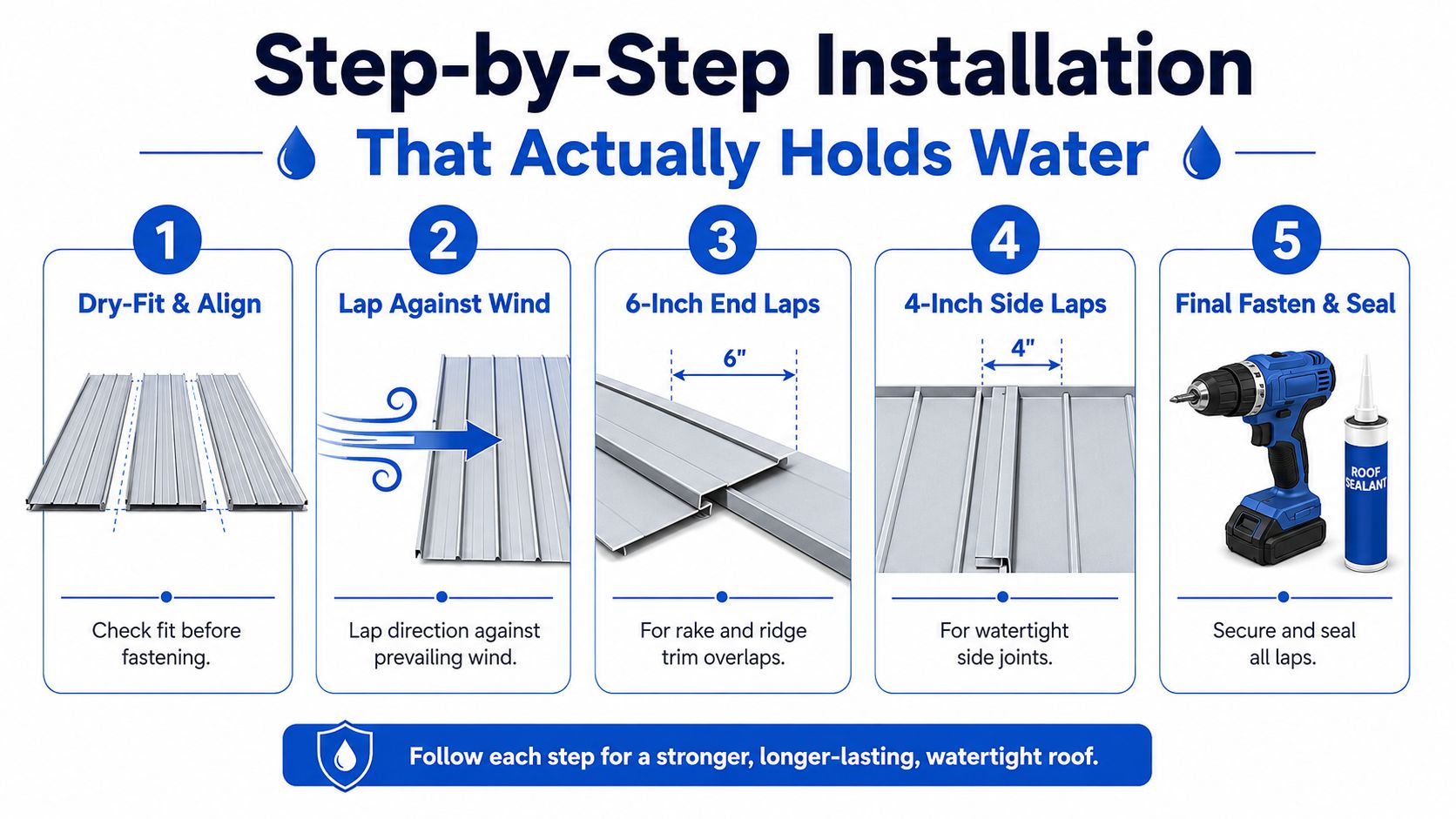 Step-by-Step Installation

That Actually Holds Water

1

Dry-Fit & Align

Check fit before fastening.

2

Lap Against Wind

Lap direction against prevailing wind.

3

6-Inch End Laps

6"

For rake and ridge trim overlaps.

4

4-Inch Side Laps

4"

For watertight side joints.

5

Final Fasten & Seal

ROOF SEALANT

Secure and seal all laps.

Follow each step for a stronger, longer-lasting, watertight roof.